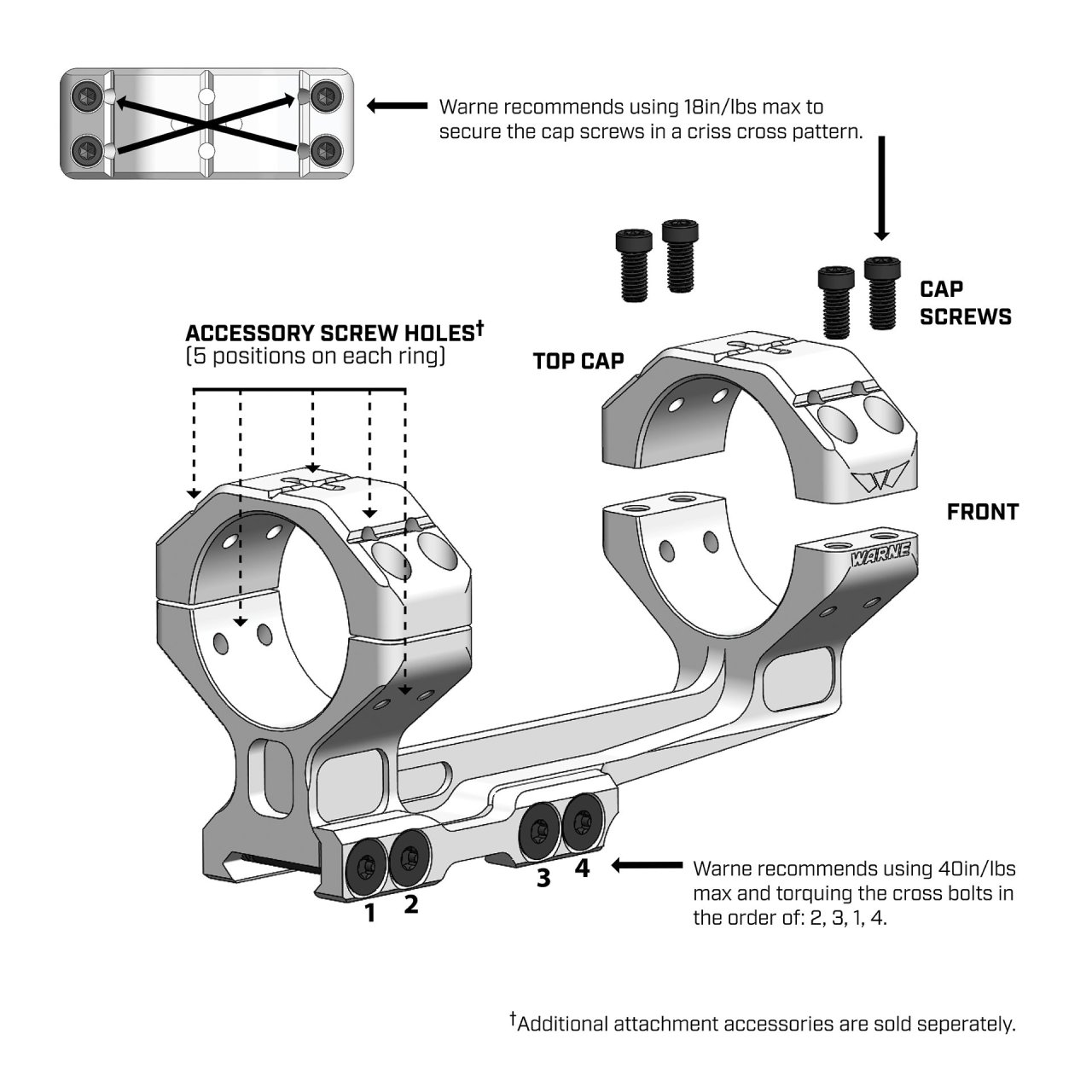 Warne recommends using 18in/lbs max to secure the cap screws in a criss cross pattern.

CAP SCREWS

ACCESSORY SCREW HOLES†
(5 positions on each ring)

TOP CAP

FRONT

WARNE

1 2 3 4

Warne recommends using 40in/lbs max and torquing the cross bolts in the order of: 2, 3, 1, 4.

†Additional attachment accessories are sold seperately.